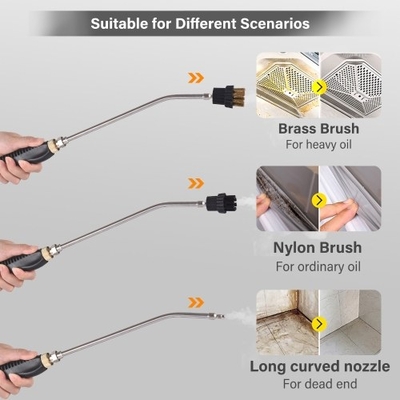 Suitable for Different Scenarios

Brass Brush
For heavy oil

Nylon Brush
For ordinary oil

Long curved nozzle
For dead end