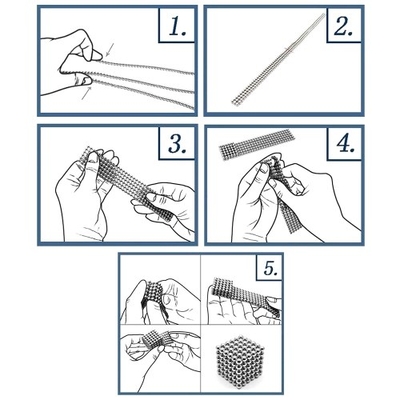 1.

2.

3.

4.

5.