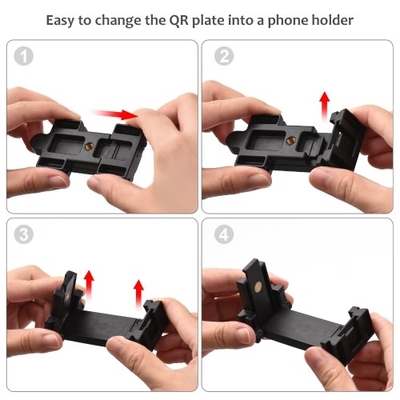 Easy to change the QR plate into a phone holder

1

2

3

4