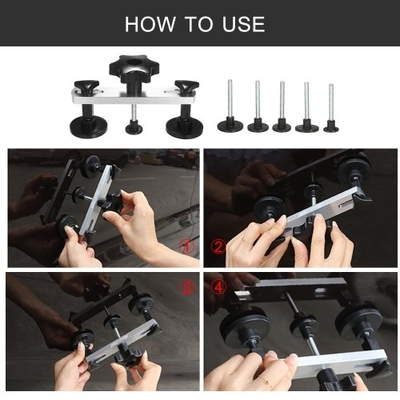 HOW TO USE

①

②

③

④