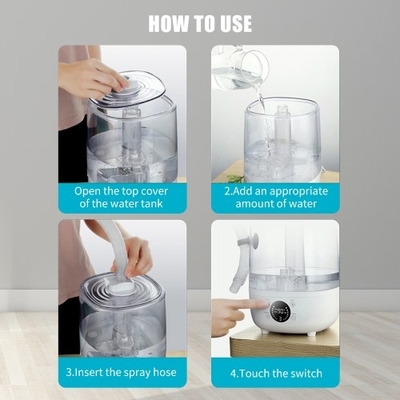 HOW TO USE

Open the top cover of the water tank

2.Add an appropriate amount of water

3.Insert the spray hose

4.Touch the switch