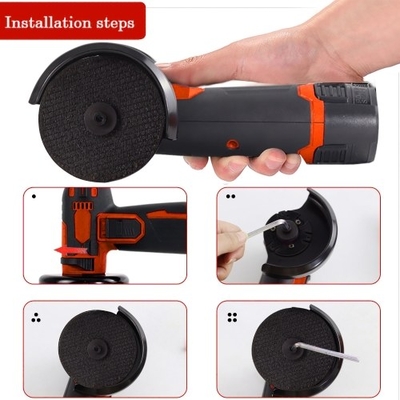 Installation steps