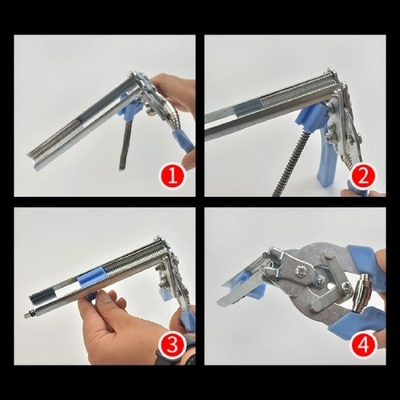 1

2

3

4