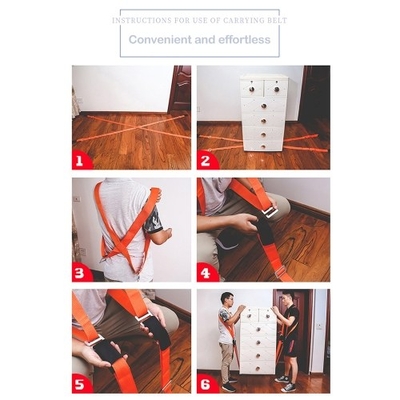 INSTRUCTIONS FOR USE OF CARRYING BELT

Convenient and effortless

1

2

3

4

5

6