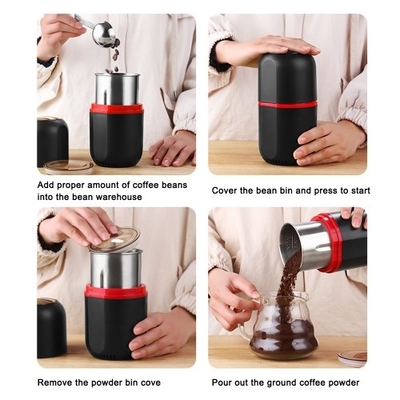 Add proper amount of coffee beans into the bean warehouse

Cover the bean bin and press to start

Remove the powder bin cove

Pour out the ground coffee powder