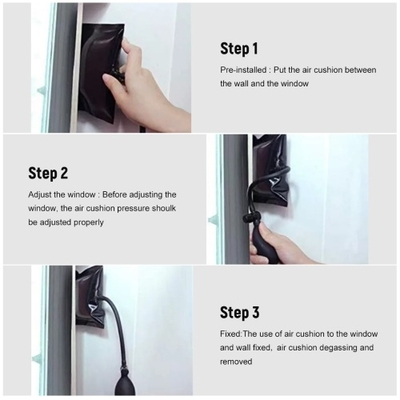 Step 1

Pre-installed : Put the air cushion between the wall and the window

Step 2

Adjust the window : Before adjusting the window, the air cushion pressure shoulk be adjusted properly

Step 3

Fixed:The use of air cushion to the window and wall fixed, air cushion degassing and removed