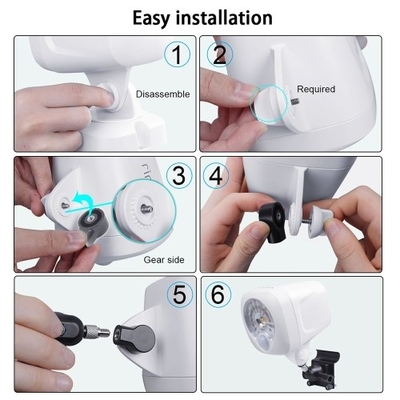 Easy installation

1
Disassemble

2
Required

3
Gear side

4

5

6