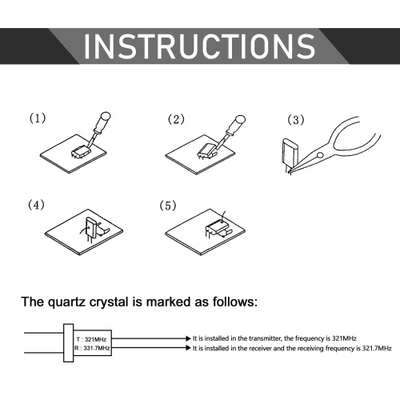 INSTRUCTIONS

(1)

(2)

(3)

(4)

(5)

The quartz crystal is marked as follows:

T : 321MHz
R : 331.7MHz

It is installed in the transmitter, the frequency is 321MHz
It is installed in the receiver and the receiving frequency is 321.7MHz